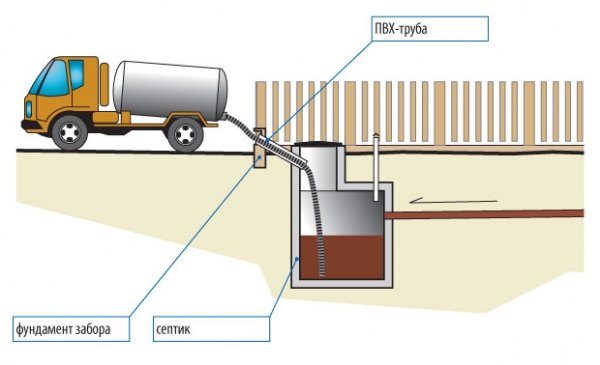 ПВХ-труба

фундамент забора

септик