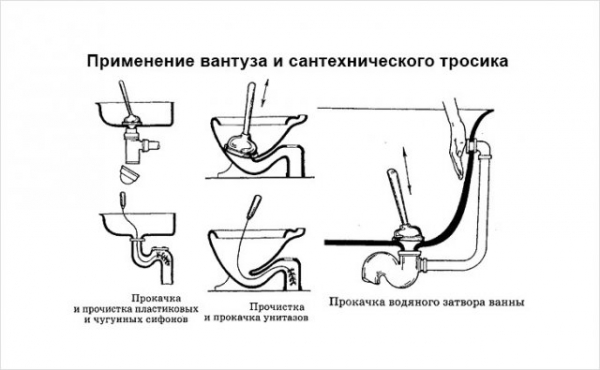 Применение вантуза и сантехнического тросика

Прокачка
и прочистка пластиковых
и чугунных сифонов

Прочистка
и прокачка унитазов

Прокачка водяного затвора ванны