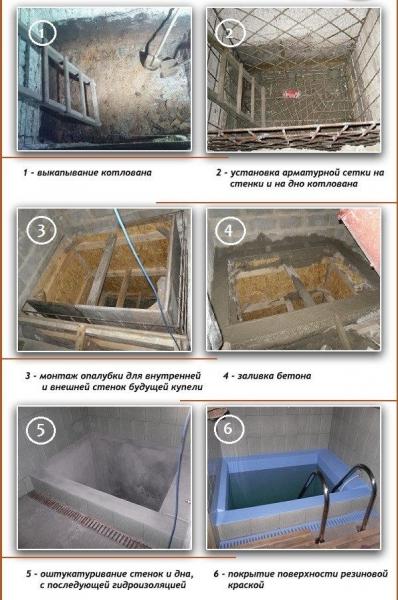 1

2

1 - выкапывание котлована

2 - установка арматурной сетки на стенки и на дно котлована

3

4

3 - монтаж опалубки для внутренней и внешней стенок будущей купели

4 - заливка бетона

5

6

5 - оштукатуривание стенок и дна, с последующей гидроизоляцией

6 - покрытие поверхности резиновой краской