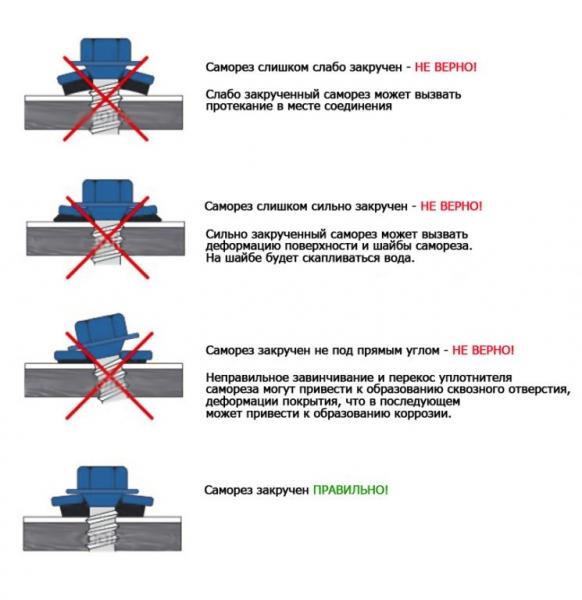 Саморез слишком слабо закручен - НЕ ВЕРНО!

Слабо закрученный саморез может вызвать протекание в месте соединения

Саморез слишком сильно закручен - НЕ ВЕРНО!

Сильно закрученный саморез может вызвать деформацию поверхности и шайбы самореза. На шайбе будет скапливаться вода.

Саморез закручен не под прямым углом - НЕ ВЕРНО!

Неправильное завинчивание и перекос уплотнителя самореза могут привести к образованию сквозного отверстия, деформации покрытия, что в последующем может привести к образованию коррозии.

Саморез закручен ПРАВИЛЬНО!