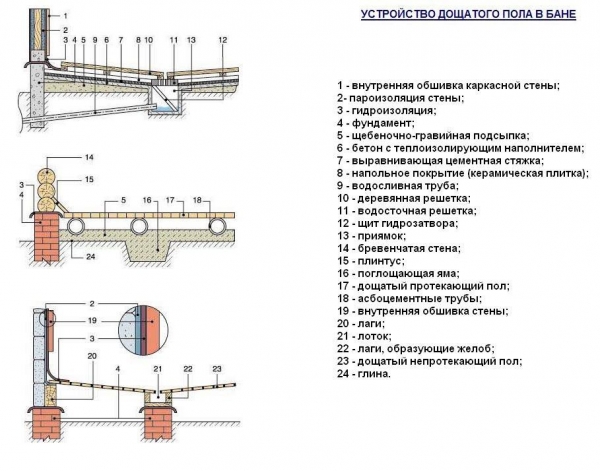 УСТРОЙСТВО ДОЩАТОГО ПОЛА В БАНЕ

1
2
3 4 5 6 7 8 10 11 13 12
9

14
15
3
4
5 16 17 18
24

2
19
3
20
4 21 22 23

1 - внутренняя обшивка каркасной стены;
2- пароизоляция стены;
3 - гидроизоляция;
4 - фундамент;
5 - щебеночно-гравийная подсыпка;
6 - бетон с теплоизолирующим наполнителем;
7 - выравнивающая цементная стяжка;
8 - напольное покрытие (керамическая плитка);
9 - водосливная труба;
10 - деревянная решетка;
11 - водосточная решетка;
12 - щит гидрозатвора;
13 - приямок;
14 - бревенчатая стена;
15 - плинтус;
16 - поглощающая яма;
17 - дощатый протекающий пол;
18 - асбоцементные трубы;
19 - внутренняя обшивка стены;
20 - лаги;
21 - лоток;
22 - лаги, образующие желоб;
23 - дощатый непротекающий пол;
24 - глина.