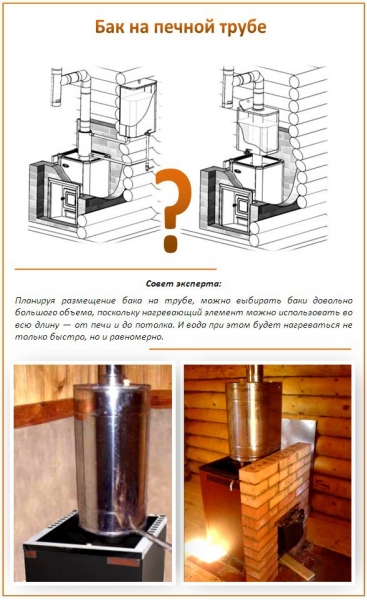 Бак на печной трубе

?

Совет эксперта:

Планируя размещение бака на трубе, можно выбирать баки довольно большого объема, поскольку нагревающий элемент можно использовать во всю длину — от печи и до потолка. И вода при этом будет нагреваться не только быстро, но и равномерно.