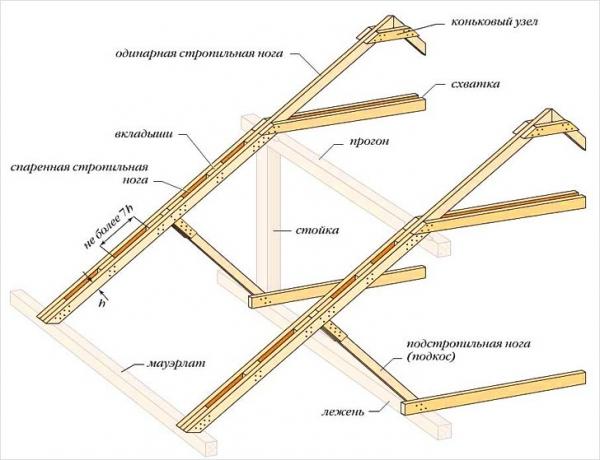 коньковый узел
одинарная стропильная нога
схватка
вкладыши
прогон
спаренная стропильная нога
не более 7h
стойка
h
подстропильная нога (подкос)
мауэрлат
лежень