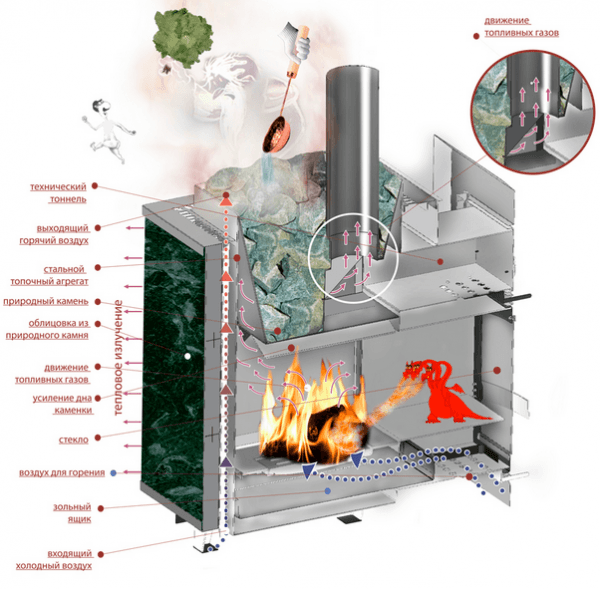 движение топливных газов

технический тоннель

выходящий горячий воздух

стальной топочный агрегат

природный камень

облицовка из природного камня

движение топливных газов

усиление дна каменки

стекло

воздух для горения

зольный ящик

входящий холодный воздух

тепловое излучение