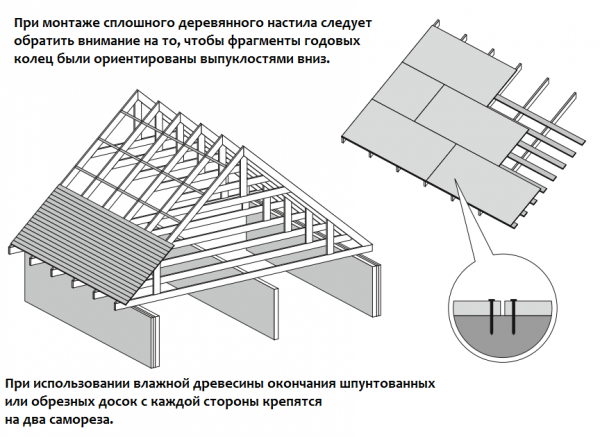 При монтаже сплошного деревянного настила следует обратить внимание на то, чтобы фрагменты годовых колец были ориентированы выпуклостями вниз.

При использовании влажной древесины окончания шпунтованных или обрезных досок с каждой стороны крепятся на два самореза.