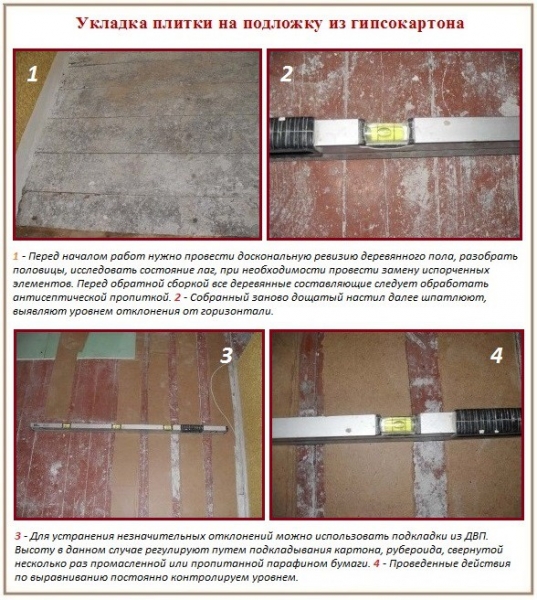 Укладка плитки на подложку из гипсокартона

1

2

1 - Перед началом работ нужно провести доскональную ревизию деревянного пола, разобрать половицы, исследовать состояние лаг, при необходимости провести замену испорченных элементов. Перед обратной сборкой все деревянные составляющие следует обработать антисептической пропиткой. 2 - Собранный заново дощатый настил далее шпатлюют, выявляют уровнем отклонения от горизонтали.

3

4

3 - Для устранения незначительных отклонений можно использовать подкладки из ДВП. Высоту в данном случае регулируют путем подкладывания картона, рубероида, свернутой несколько раз промасленной или пропитанной парафином бумаги. 4 - Проведенные действия по выравниванию постоянно контролируем уровнем.