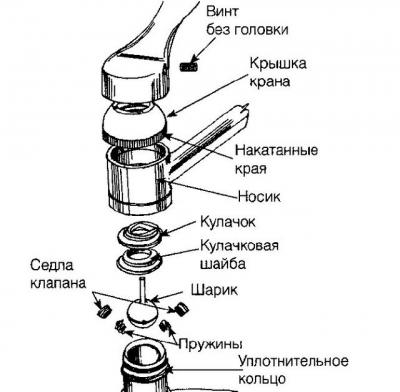 Винт без головки

Крышка крана

Накатанные края

Носик

Кулачок

Кулачковая шайба

Седла клапана

Шарик

Пружины

Уплотнительное кольцо