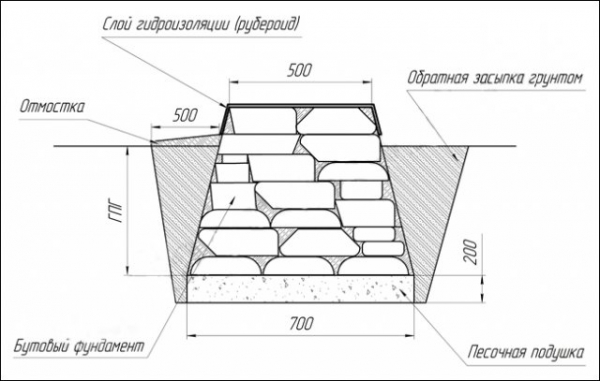 Слой гидроизоляции (рубероид)

500

Обратная засыпка грунтом

Отмостка

500

ГПГ

200

700

Бутовый фундамент

Песочная подушка